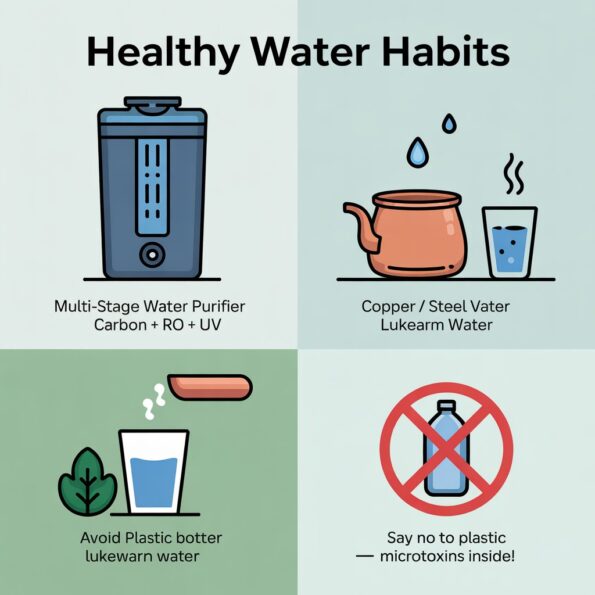 Healthy Water Habits

Multi-Stage Water Purifier
Carbon + RO + UV

Copper / Steel Vater
Lukearm Water

Avoid Plastic botter
lukewarn water

Say no to plastic
— microtoxins inside!